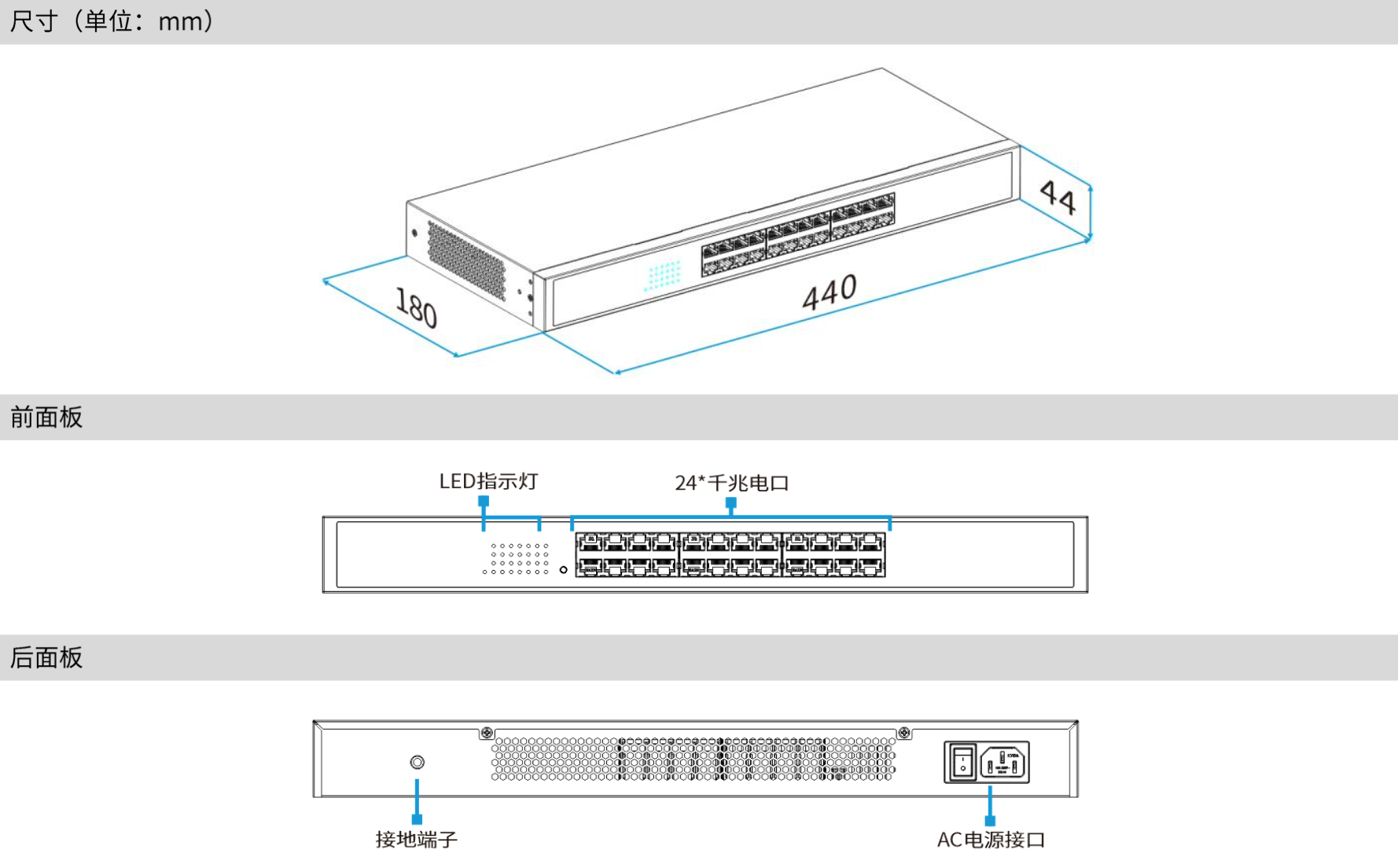 尺寸（单位：mm）

180

440

44

前面板

LED指示灯

24*千兆电口

后面板

接地端子

AC电源接口